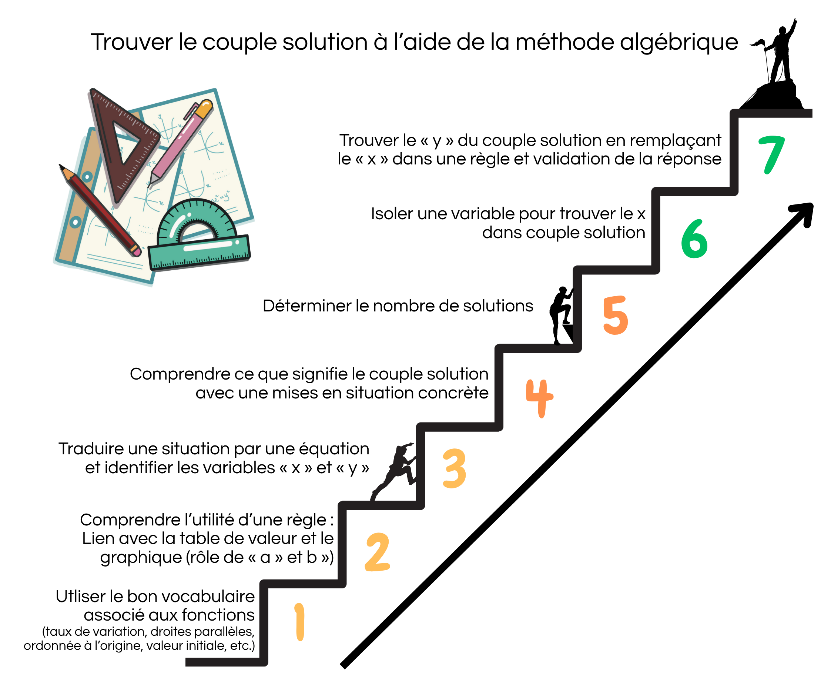 Trouver le couple solution à l'aide de la méthode algébrique

Trouver le « y » du couple solution en remplaçant le « x » dans une règle et validation de la réponse

7

Isoler une variable pour trouver le x dans couple solution

6

Déterminer le nombre de solutions

5

Comprendre ce que signifie le couple solution avec une mises en situation concrète

4

Traduire une situation par une équation et identifier les variables « x » et « y »

3

Comprendre l'utilité d'une règle : Lien avec la table de valeur et le graphique (rôle de « a » et b »)

2

Utliser le bon vocabulaire associé aux fonctions (taux de variation, droites parallèles, ordonnée à l'origine, valeur initiale, etc.)

1